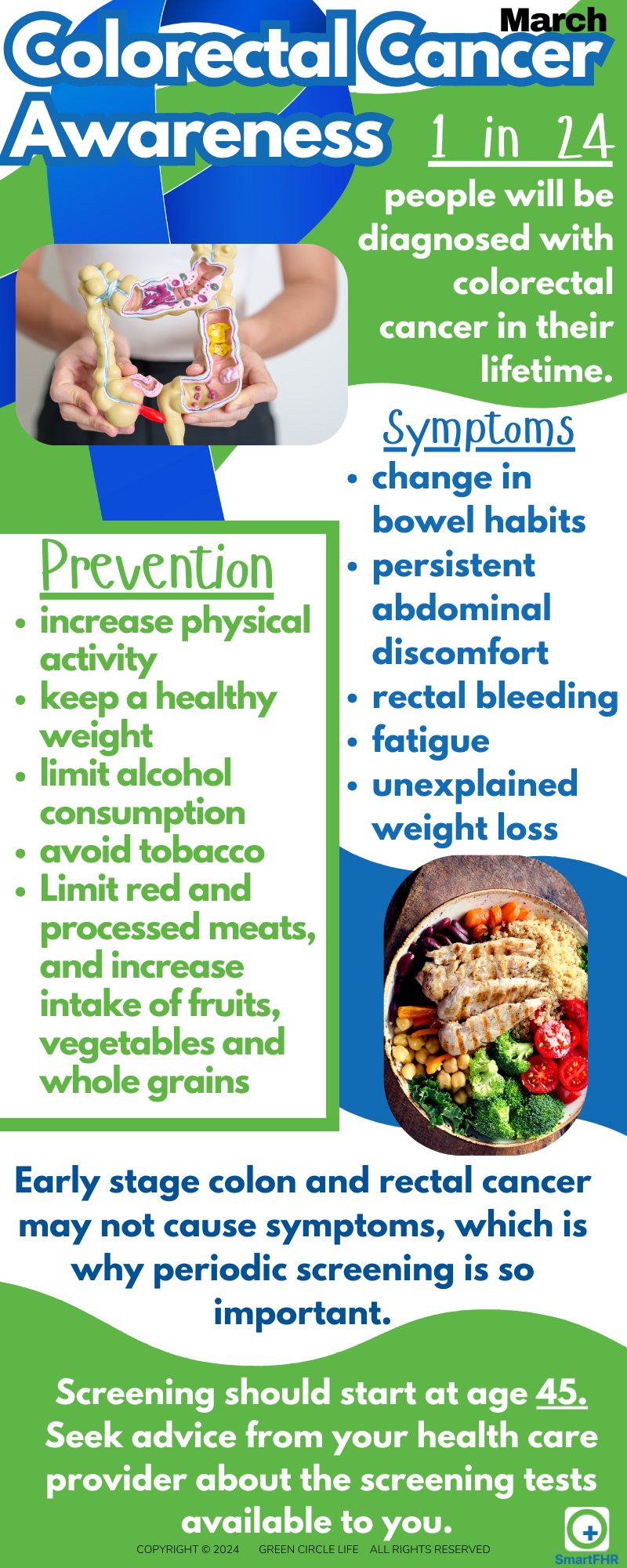 March
Colorectal Cancer Awareness

1 in 24
people will be diagnosed with colorectal cancer in their lifetime.

Symptoms
• change in bowel habits
• persistent abdominal discomfort
• rectal bleeding
• fatigue
• unexplained weight loss

Prevention
• increase physical activity
• keep a healthy weight
• limit alcohol consumption
• avoid tobacco
• Limit red and processed meats, and increase intake of fruits, vegetables and whole grains

Early stage colon and rectal cancer may not cause symptoms, which is why periodic screening is so important.

Screening should start at age 45. Seek advice from your health care provider about the screening tests available to you.

COPYRIGHT © 2024 GREEN CIRCLE LIFE ALL RIGHTS RESERVED

SmartFHR