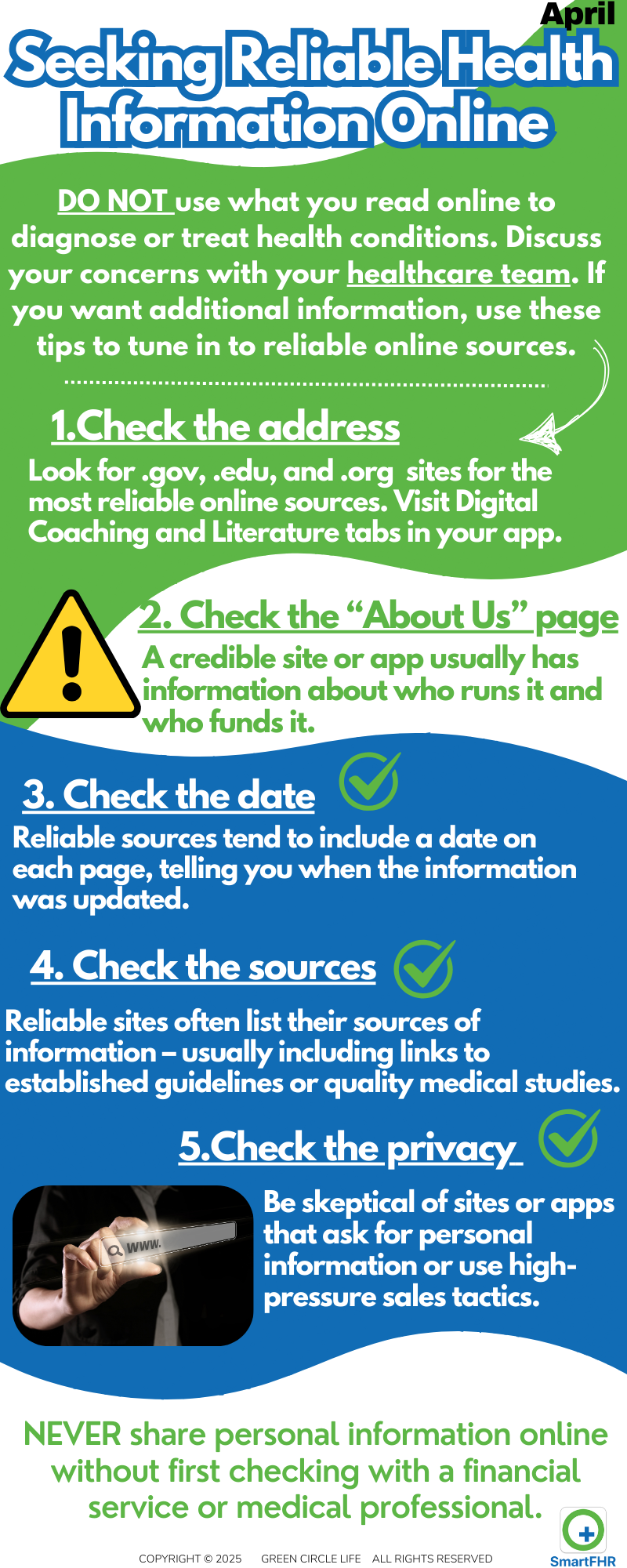 April

Seeking Reliable Health Information Online

DO NOT use what you read online to diagnose or treat health conditions. Discuss your concerns with your healthcare team. If you want additional information, use these tips to tune in to reliable online sources.

1.Check the address

Look for .gov, .edu, and .org sites for the most reliable online sources. Visit Digital Coaching and Literature tabs in your app.

2. Check the “About Us” page

A credible site or app usually has information about who runs it and who funds it.

3. Check the date

Reliable sources tend to include a date on each page, telling you when the information was updated.

4. Check the sources

Reliable sites often list their sources of information – usually including links to established guidelines or quality medical studies.

5.Check the privacy

www.

Be skeptical of sites or apps that ask for personal information or use high-pressure sales tactics.

NEVER share personal information online without first checking with a financial service or medical professional.

COPYRIGHT © 2025 GREEN CIRCLE LIFE ALL RIGHTS RESERVED

SmartFHR